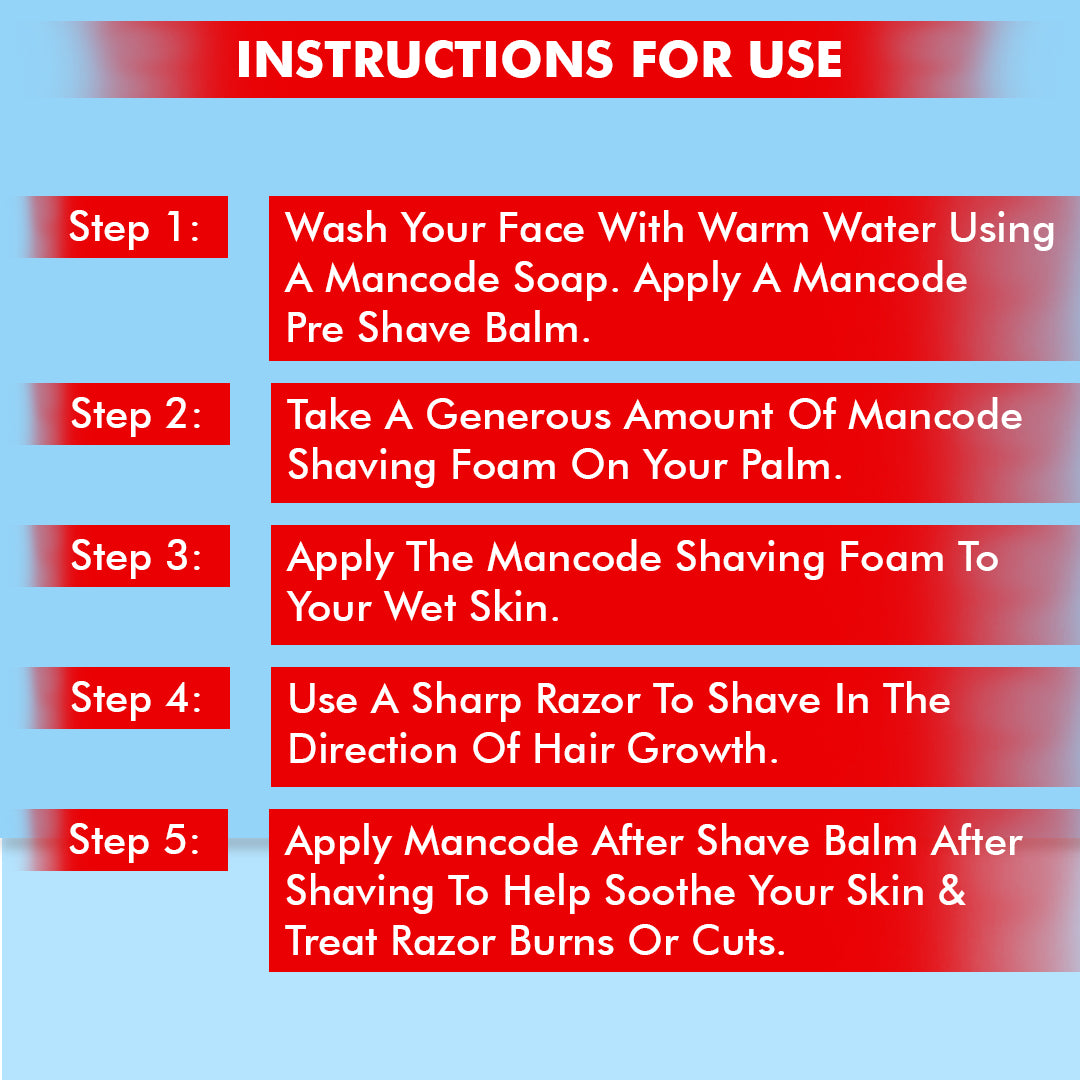 INSTRUCTIONS FOR USE

Step 1:

Wash Your Face With Warm Water Using A Mancode Soap. Apply A Mancode Pre Shave Balm.

Step 2:

Take A Generous Amount Of Mancode Shaving Foam On Your Palm.

Step 3:

Apply The Mancode Shaving Foam To Your Wet Skin.

Step 4:

Use A Sharp Razor To Shave In The Direction Of Hair Growth.

Step 5:

Apply Mancode After Shave Balm After Shaving To Help Soothe Your Skin & Treat Razor Burns Or Cuts.